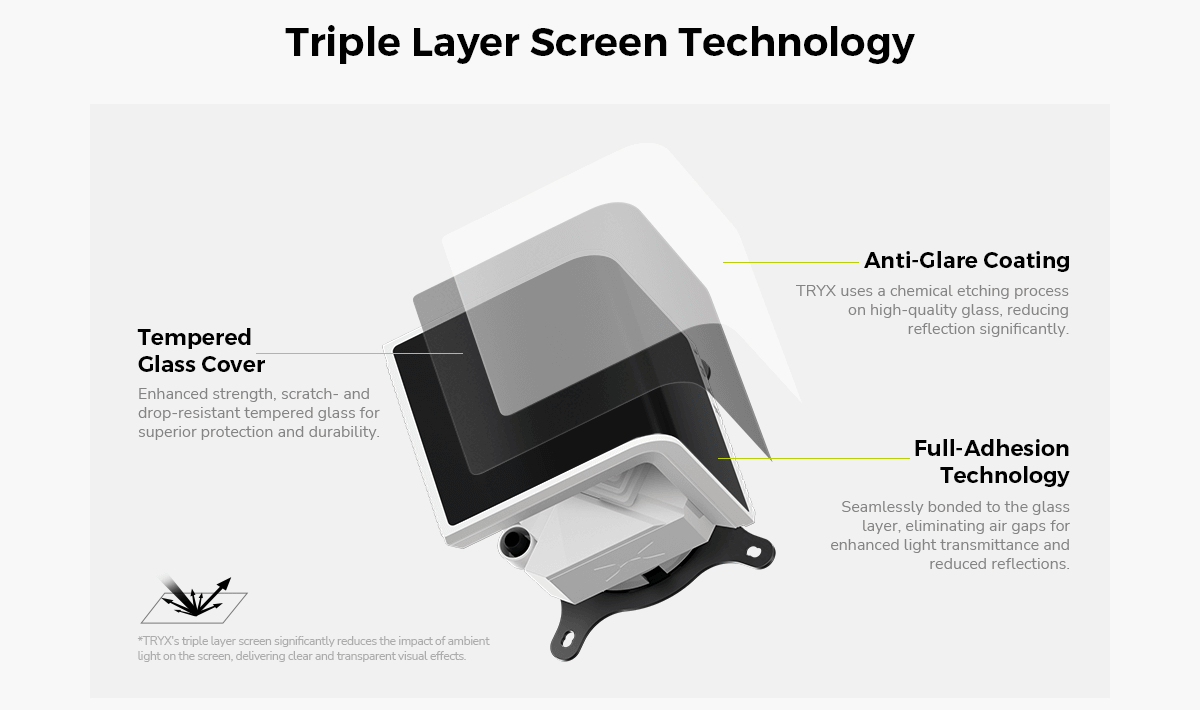 Triple Layer Screen Technology

Tempered Glass Cover

Enhanced strength, scratch- and drop-resistant tempered glass for superior protection and durability.

Anti-Glare Coating

TRYX uses a chemical etching process on high-quality glass, reducing reflection significantly.

Full-Adhesion Technology

Seamlessly bonded to the glass layer, eliminating air gaps for enhanced light transmittance and reduced reflections.

*TRYX's triple layer screen significantly reduces the impact of ambient light on the screen, delivering clear and transparent visual effects.